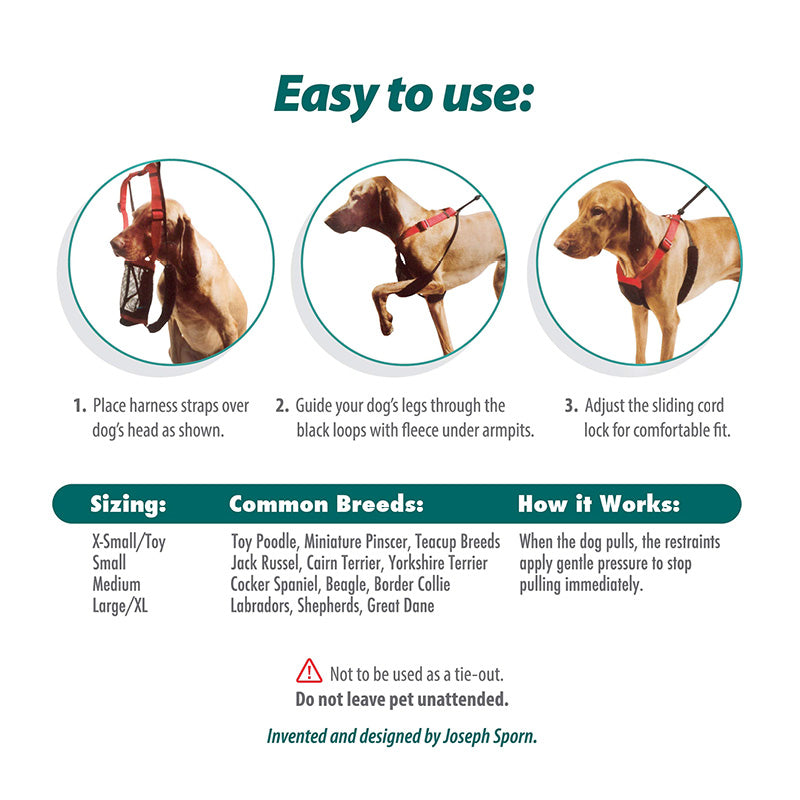 Easy to use:

1. Place harness straps over dog's head as shown.

2. Guide your dog's legs through the black loops with fleece under armpits.

3. Adjust the sliding cord lock for comfortable fit.

| Sizing: | Common Breeds: | How it Works: |
|---|---|---|
| X-Small/Toy | Toy Poodle, Miniature Pinscer, Teacup Breeds | When the dog pulls, the restraints apply gentle pressure to stop pulling immediately. |
| Small | Jack Russel, Cairn Terrier, Yorkshire Terrier | |
| Medium | Cocker Spaniel, Beagle, Border Collie | |
| Large/XL | Labradors, Shepherds, Great Dane | |

Not to be used as a tie-out.
Do not leave pet unattended.

Invented and designed by Joseph Sporn.