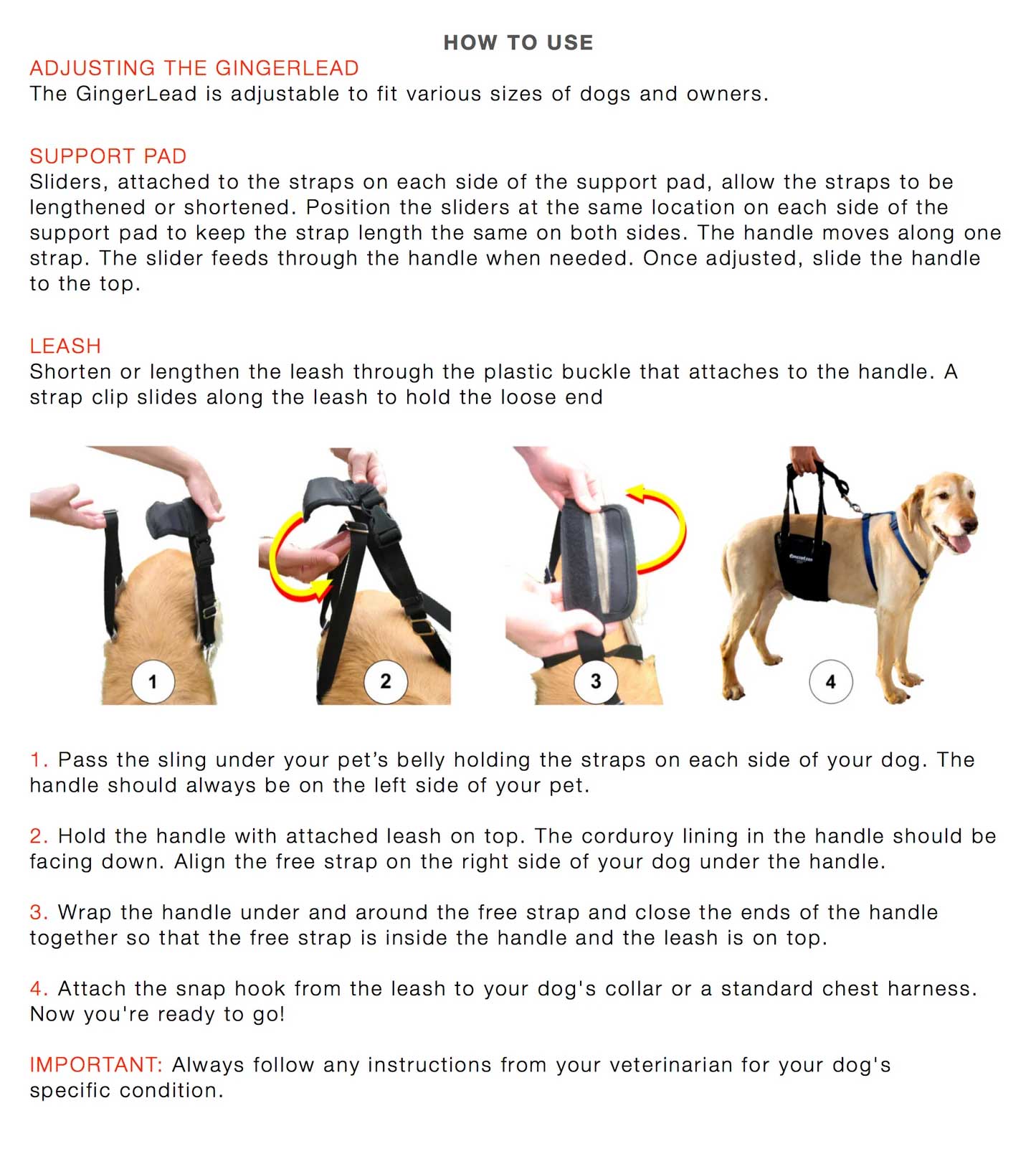 HOW TO USE

ADJUSTING THE GINGERLEAD
The GingerLead is adjustable to fit various sizes of dogs and owners.

SUPPORT PAD
Sliders, attached to the straps on each side of the support pad, allow the straps to be lengthened or shortened. Position the sliders at the same location on each side of the support pad to keep the strap length the same on both sides. The handle moves along one strap. The slider feeds through the handle when needed. Once adjusted, slide the handle to the top.

LEASH
Shorten or lengthen the leash through the plastic buckle that attaches to the handle. A strap clip slides along the leash to hold the loose end

1

2

3

GingerLead

4

1. Pass the sling under your pet's belly holding the straps on each side of your dog. The handle should always be on the left side of your pet.

2. Hold the handle with attached leash on top. The corduroy lining in the handle should be facing down. Align the free strap on the right side of your dog under the handle.

3. Wrap the handle under and around the free strap and close the ends of the handle together so that the free strap is inside the handle and the leash is on top.

4. Attach the snap hook from the leash to your dog's collar or a standard chest harness. Now you're ready to go!

IMPORTANT: Always follow any instructions from your veterinarian for your dog's specific condition.